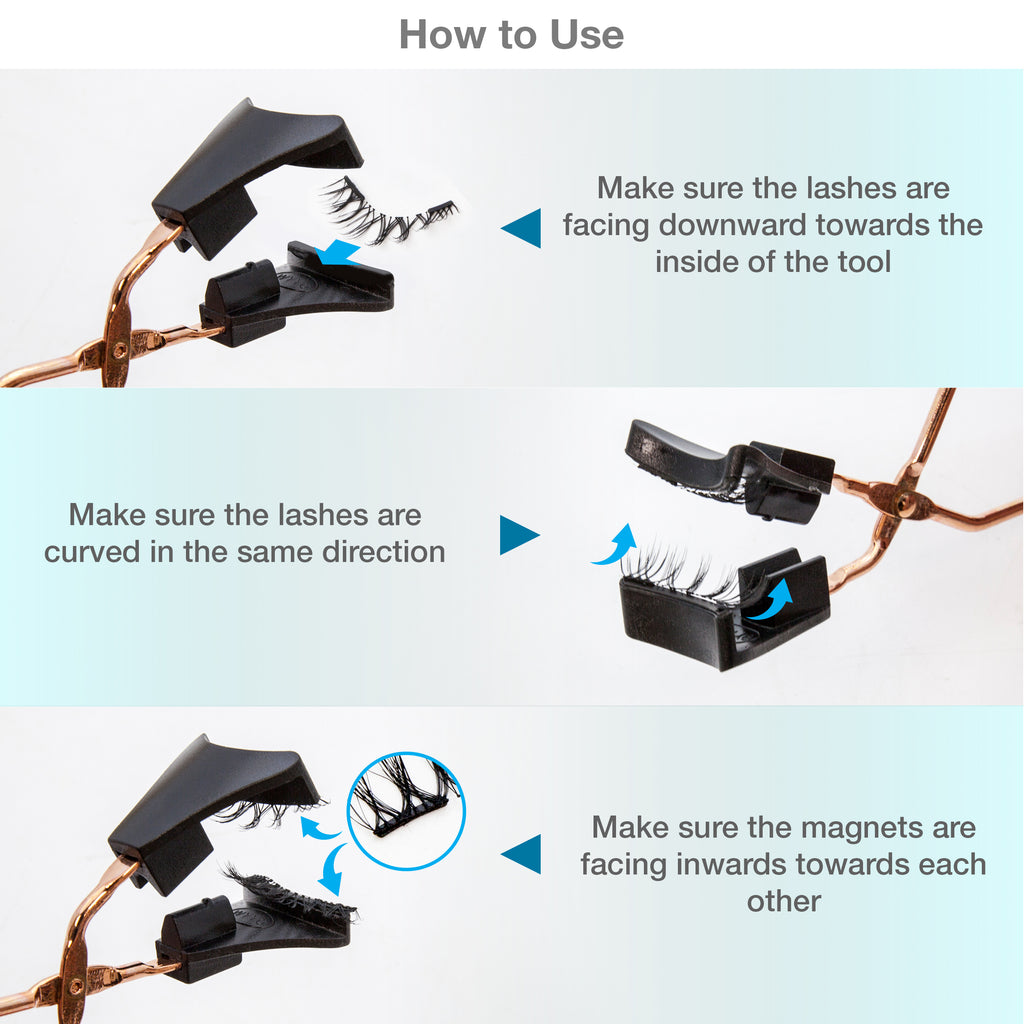 How to Use

Make sure the lashes are facing downward towards the inside of the tool

Make sure the lashes are curved in the same direction

Make sure the magnets are facing inwards towards each other